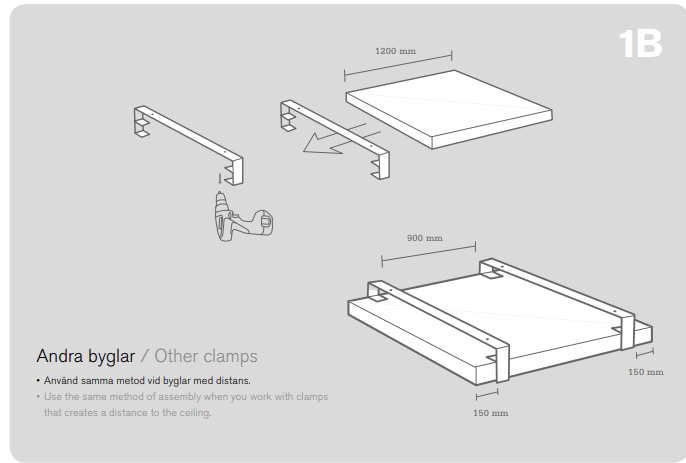 1B

1200 mm

900 mm

150 mm

150 mm

Andra byglar / Other clamps

• Använd samma metod vid byglar med distans.

• Use the same method of assembly when you work with clamps that creates a distance to the ceiling.